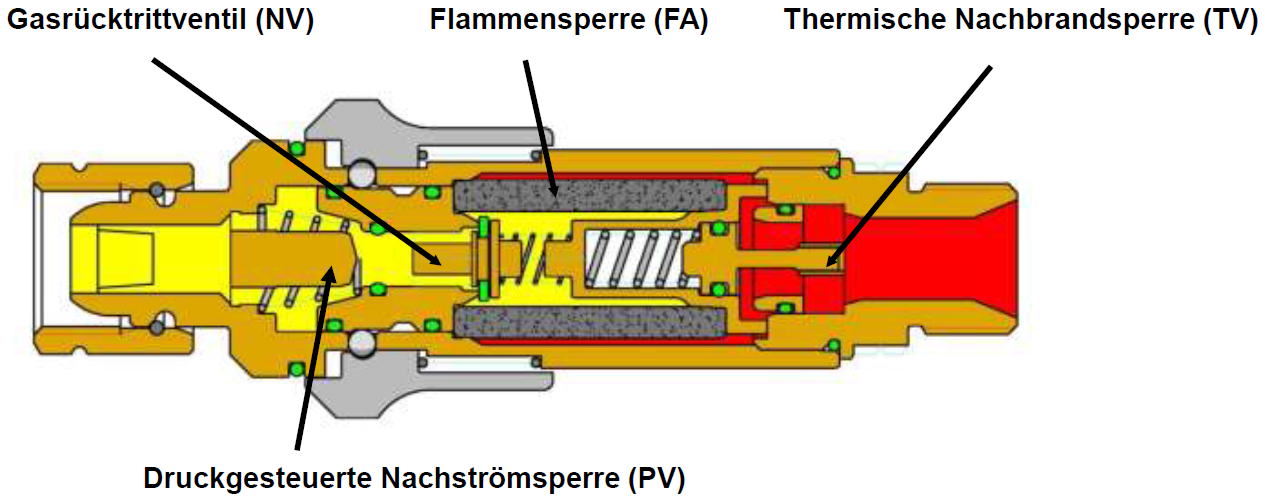 Gasrücktrittventil (NV)
Flammensperre (FA)
Thermische Nachbrandsperre (TV)

Druckgesteuerte Nachströmsperre (PV)